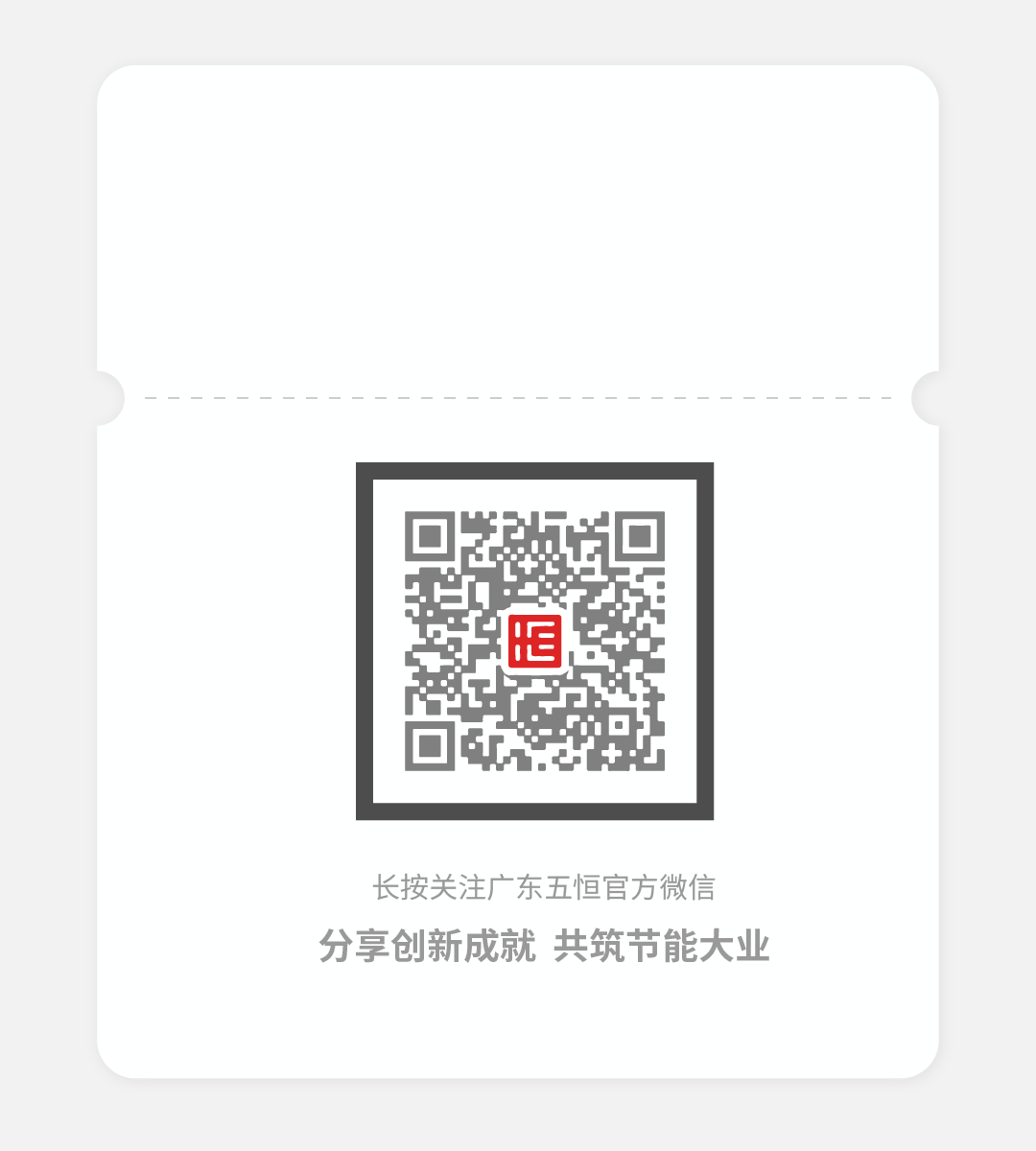 长按关注广东五恒官方微信

分享创新成就 共筑节能大业